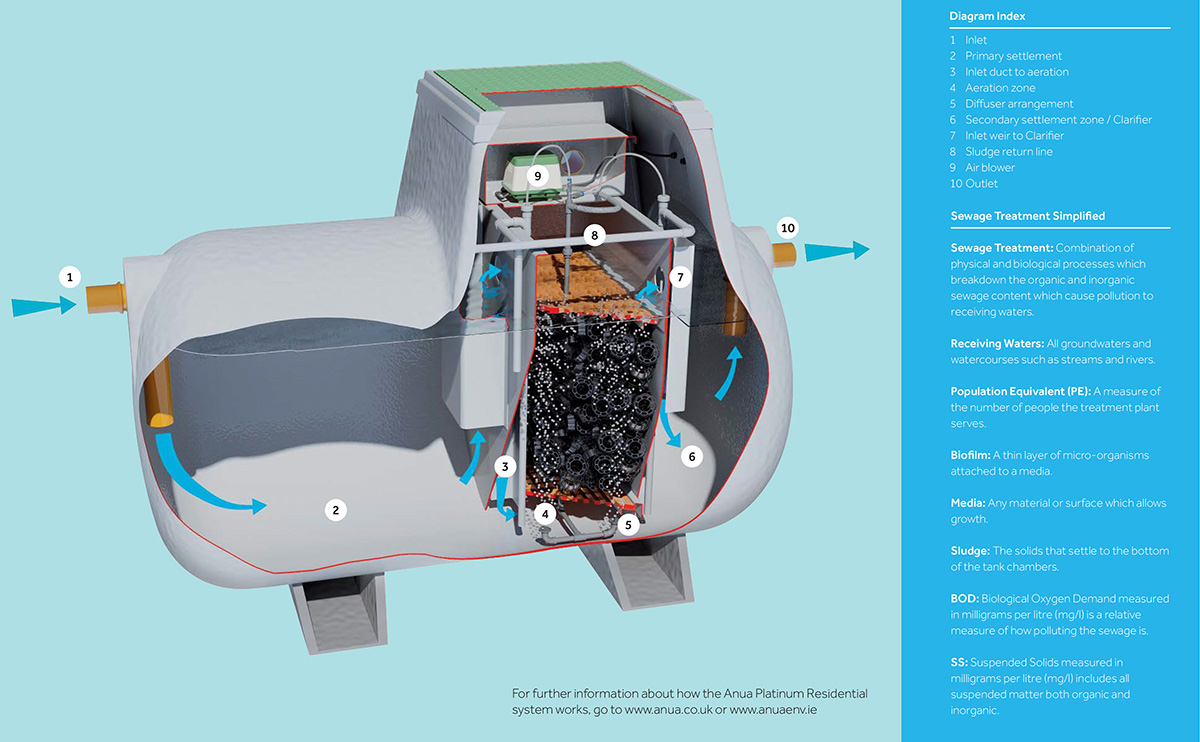 1

2

3

4

5

6

7

8

9

10

For further information about how the Anua Platinum Residential system works, go to www.anua.co.uk or www.anuaenv.ie

Diagram Index

1 Inlet
2 Primary settlement
3 Inlet duct to aeration
4 Aeration zone
5 Diffuser arrangement
6 Secondary settlement zone / Clarifier
7 Inlet weir to Clarifier
8 Sludge return line
9 Air blower
10 Outlet

Sewage Treatment Simplified

Sewage Treatment: Combination of physical and biological processes which breakdown the organic and inorganic sewage content which cause pollution to receiving waters.

Receiving Waters: All groundwaters and watercourses such as streams and rivers.

Population Equivalent (PE): A measure of the number of people the treatment plant serves.

Biofilm: A thin layer of micro-organisms attached to a media.

Media: Any material or surface which allows growth.

Sludge: The solids that settle to the bottom of the tank chambers.

BOD: Biological Oxygen Demand measured in milligrams per litre (mg/l) is a relative measure of how polluting the sewage is.

SS: Suspended Solids measured in milligrams per litre (mg/l) includes all suspended matter both organic and inorganic.